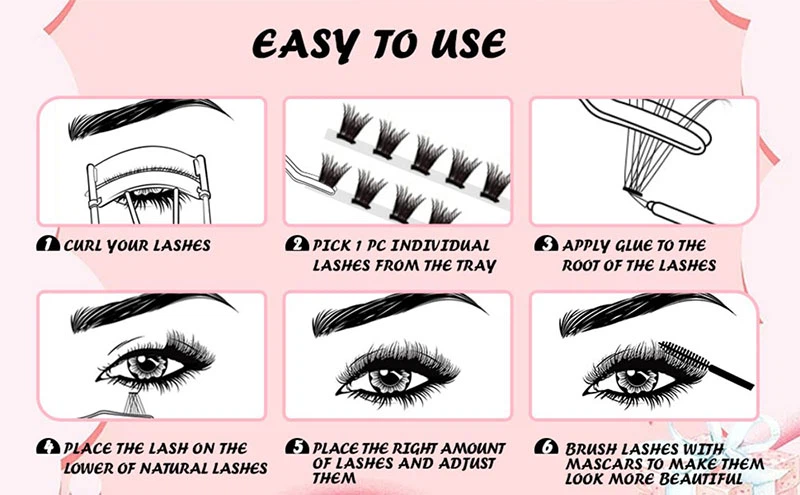 EASY TO USE

1 CURL YOUR LASHES

2 PICK 1 PC INDIVIDUAL LASHES FROM THE TRAY

3 APPLY GLUE TO THE ROOT OF THE LASHES

4 PLACE THE LASH ON THE LOWER OF NATURAL LASHES

5 PLACE THE RIGHT AMOUNT OF LASHES AND ADJUST THEM

6 BRUSH LASHES WITH MASCARS TO MAKE THEM LOOK MORE BEAUTIFUL